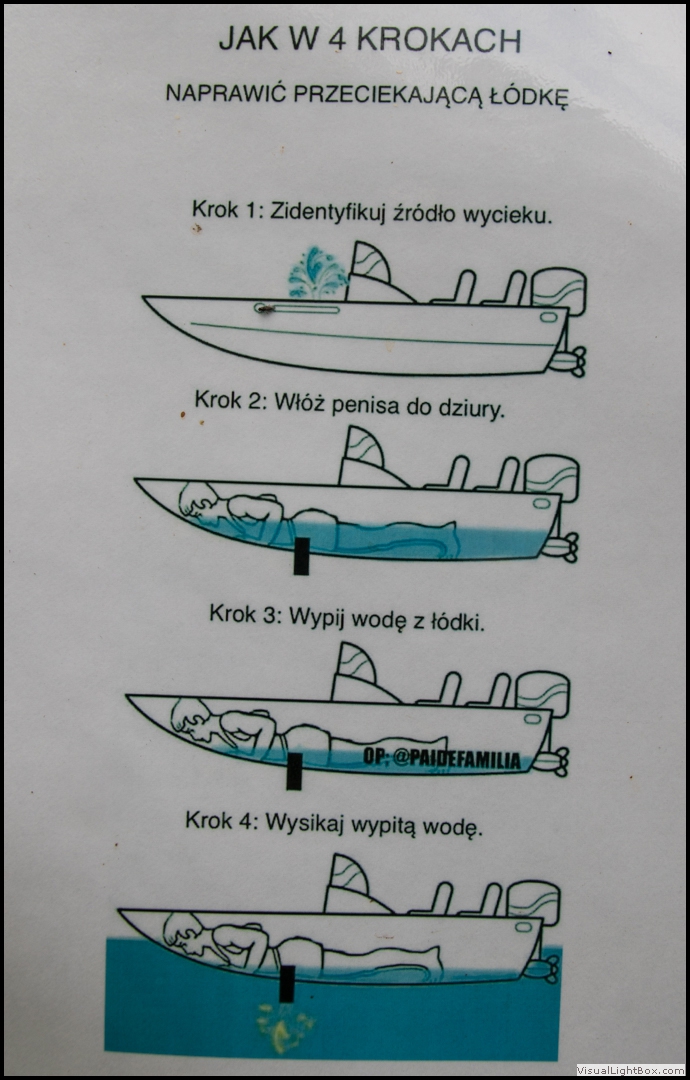 JAK W 4 KROKACH

NAPRAWIĆ PRZECIEKAJĄCĄ ŁÓDKĘ

Krok 1: Zidentyfikuj źródło wycieku.

Krok 2: Włóż penisa do dziury.

Krok 3: Wypij wodę z łódki.

OP: @PAIDEFAMILIA

Krok 4: Wysikaj wypitą wodę.

VisualLightBox.com